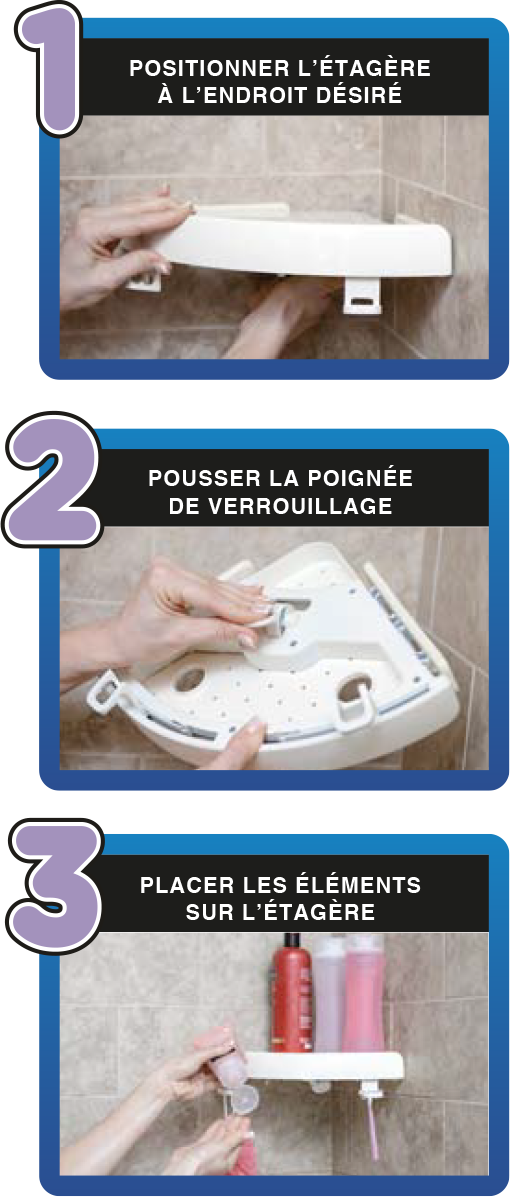 1

POSITIONNER L'ÉTAGÈRE À L'ENDROIT DÉSIRÉ

2

POUSSER LA POIGNÉE DE VERROUILLAGE

3

PLACER LES ÉLÉMENTS SUR L'ÉTAGÈRE